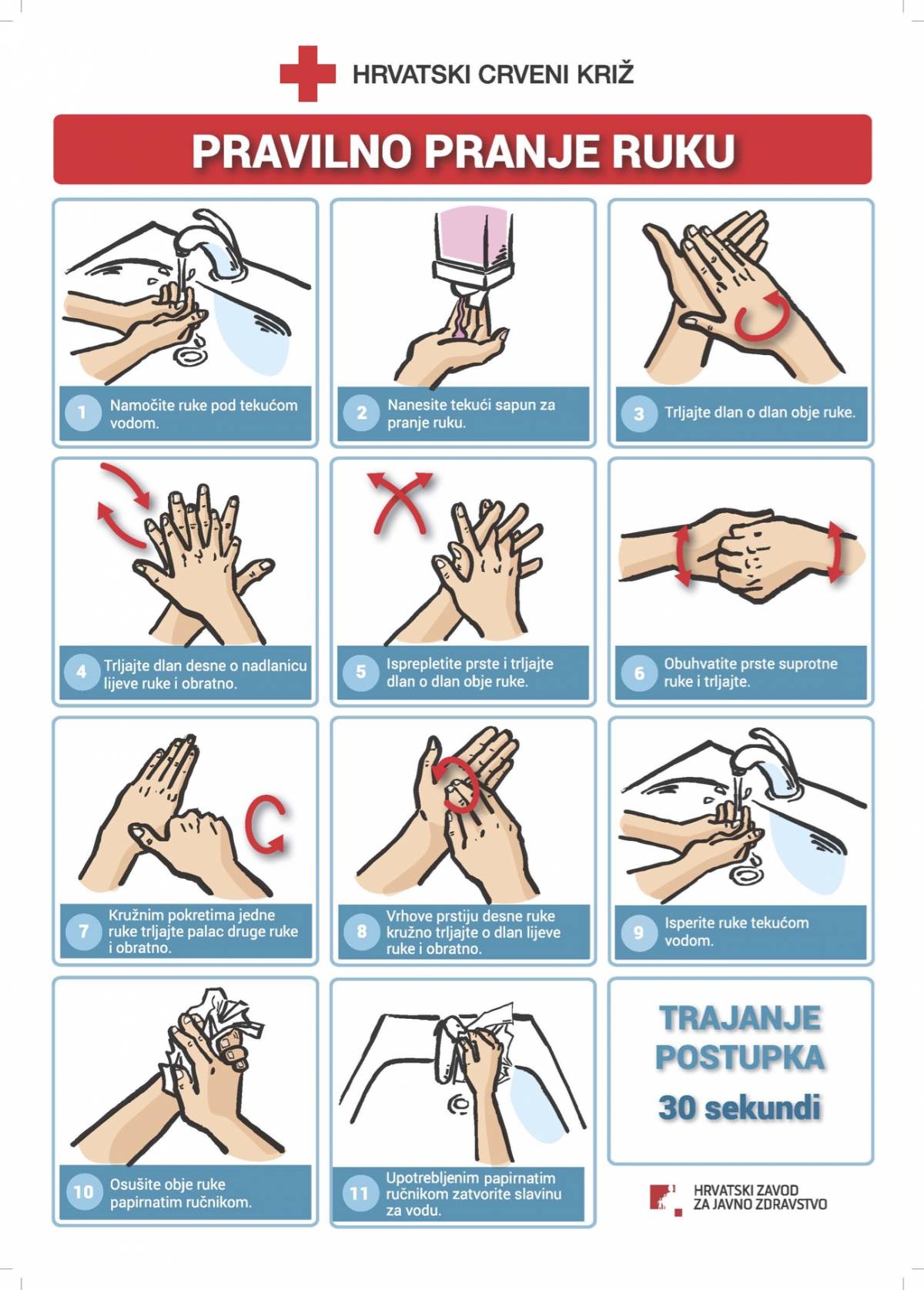 HRVATSKI CRVENI KRIŽ

PRAVILNO PRANJE RUKU

1 Namočite ruke pod tekućom vodom.

2 Nanesite tekući sapun za pranje ruku.

3 Trljajte dlan o dlan obje ruke.

4 Trljajte dlan desne o nadlanicu lijeve ruke i obratno.

5 Isprepletite prste i trljajte dlan o dlan obje ruke.

6 Obuhvatite prste suprotne ruke i trljajte.

7 Kružnim pokretima jedne ruke trljajte palac druge ruke i obratno.

8 Vrhove prstiju desne ruke kružno trljajte o dlan lijeve ruke i obratno.

9 Isperite ruke tekućom vodom.

10 Osušite obje ruke papirnatim ručnikom.

11 Upotrebljenim papirnatim ručnikom zatvorite slavinu za vodu.

TRAJANJE POSTUPKA 30 sekundi

HRVATSKI ZAVOD ZA JAVNO ZDRAVSTVO